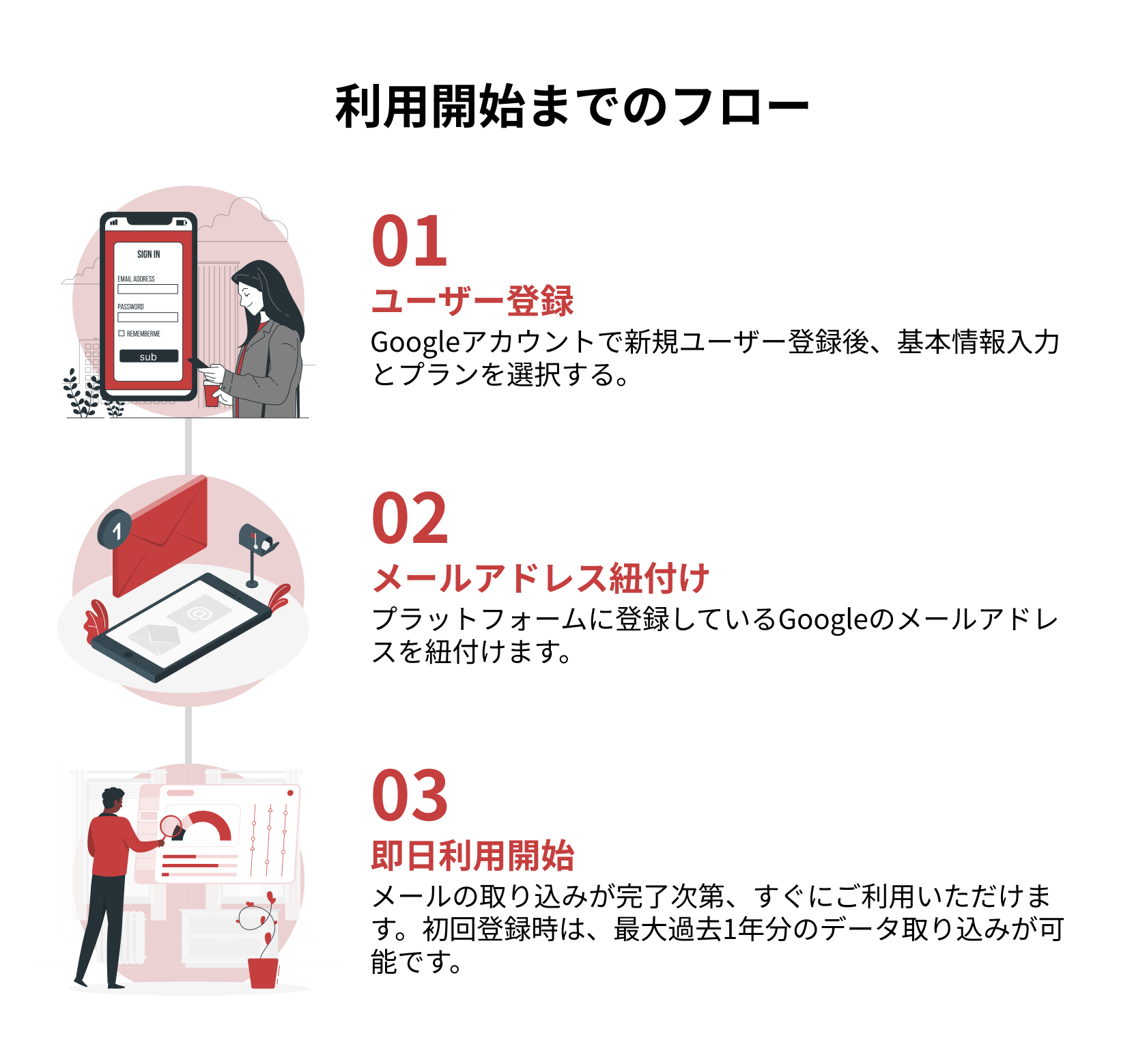 利用開始までのフロー

SIGN IN
EMAIL ADDRESS
PASSWORD
REMEMBERME
sub

01
ユーザー登録
Googleアカウントで新規ユーザー登録後、基本情報入力とプランを選択する。

1

02
メールアドレス紐付け
プラットフォームに登録しているGoogleのメールアドレスを紐付けます。

03
即日利用開始
メールの取り込みが完了次第、すぐにご利用いただけます。初回登録時は、最大過去1年分のデータ取り込みが可能です。